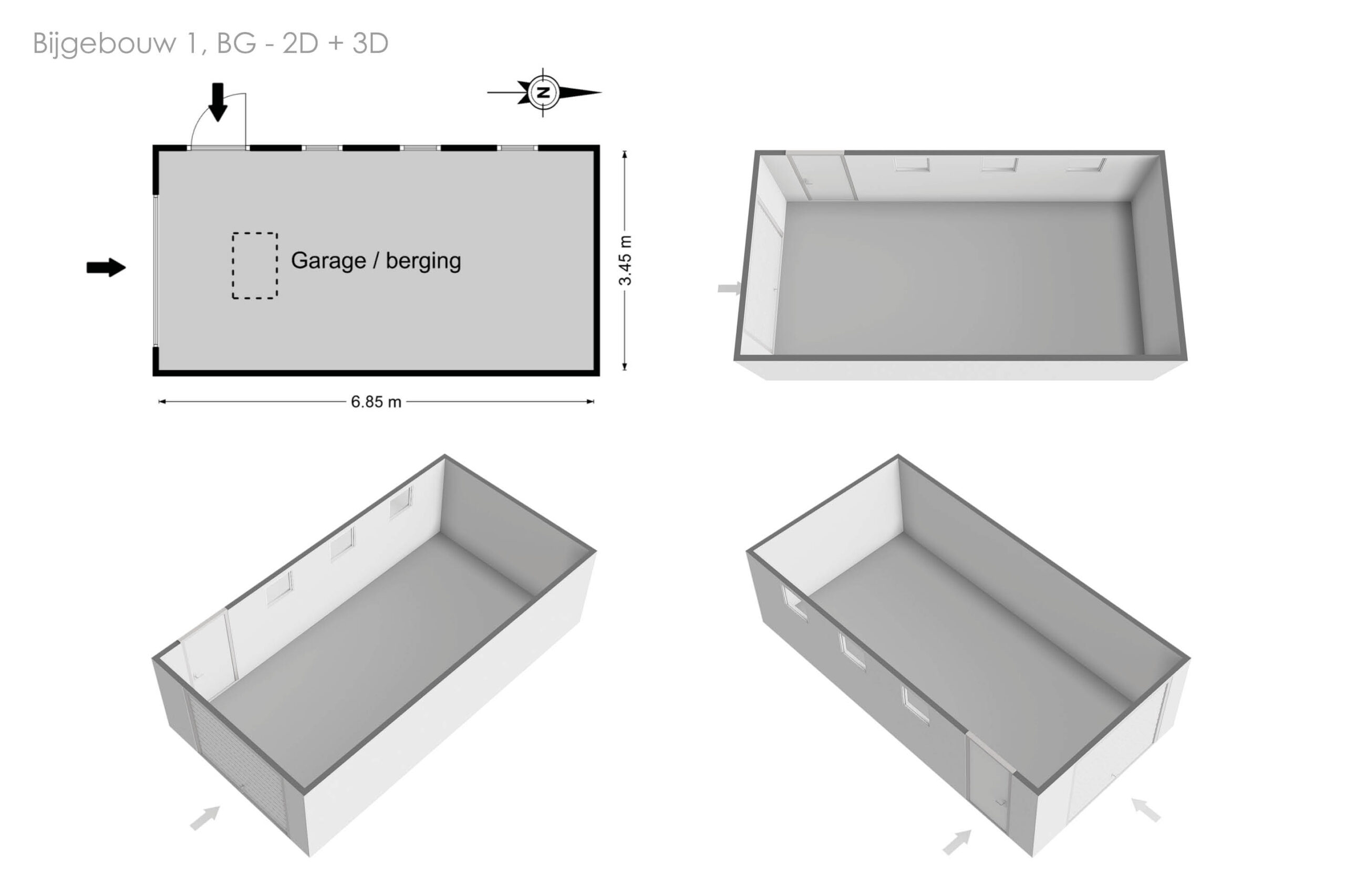 Bijgebouw 1, BG - 2D + 3D

N

Garage / berging

3.45 m

6.85 m