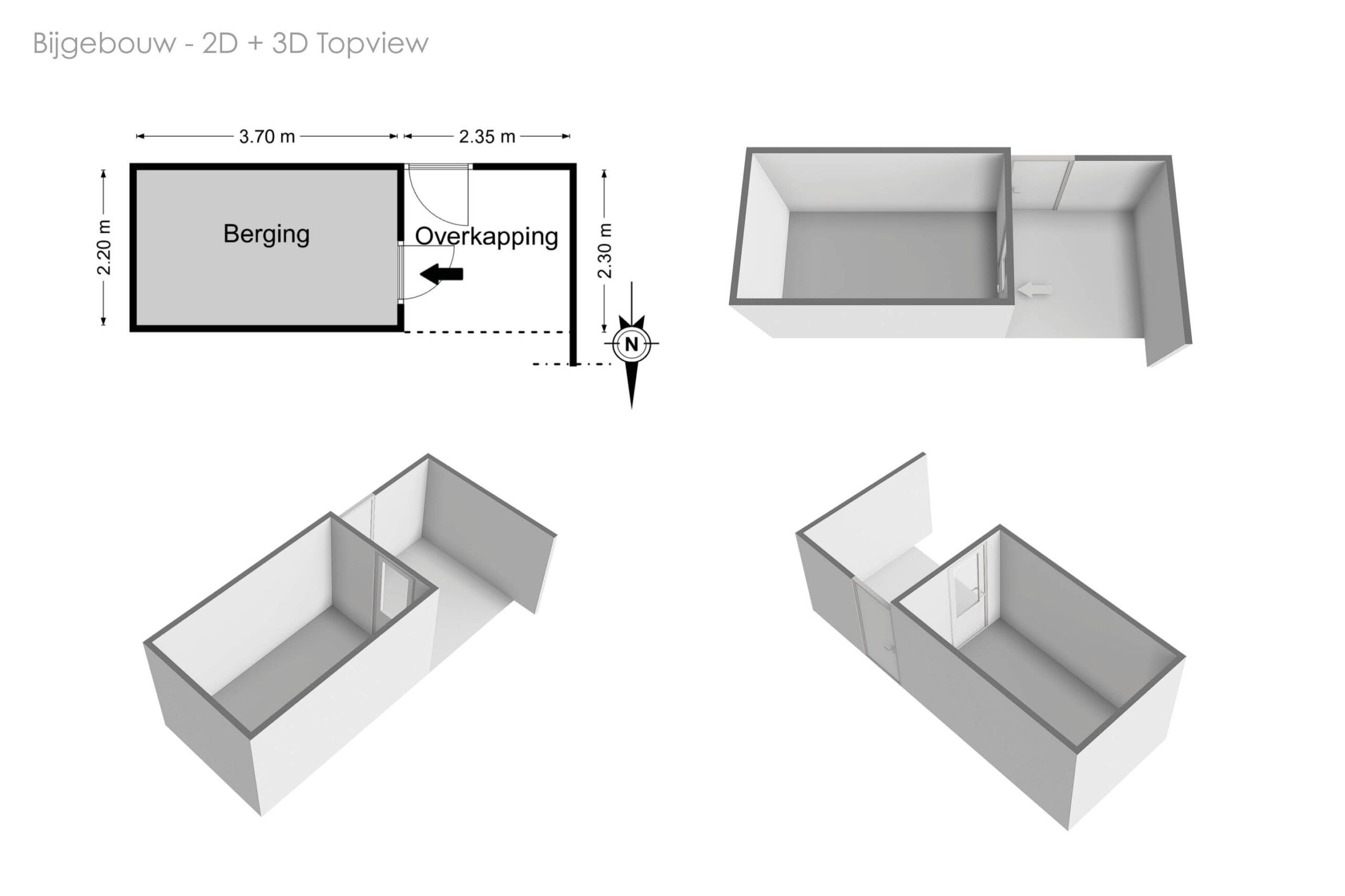 Bijgebouw - 2D + 3D Topview

3.70 m

2.35 m

2.20 m

Berging

Overkapping

2.30 m

N