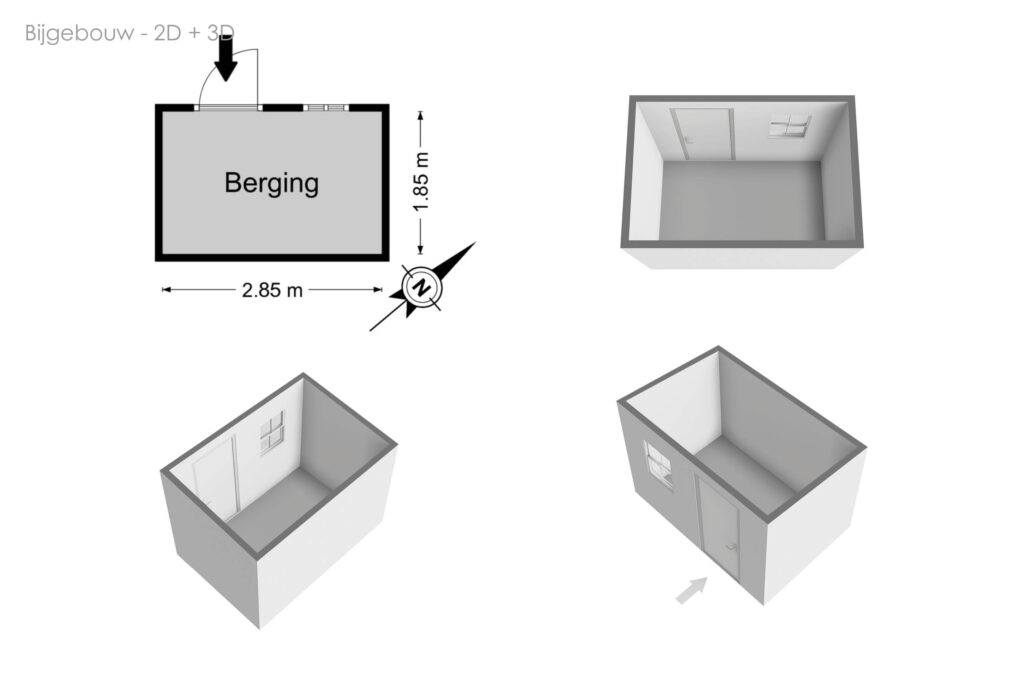 Bijgebouw - 2D + 3D

Berging

1.85 m

2.85 m

N