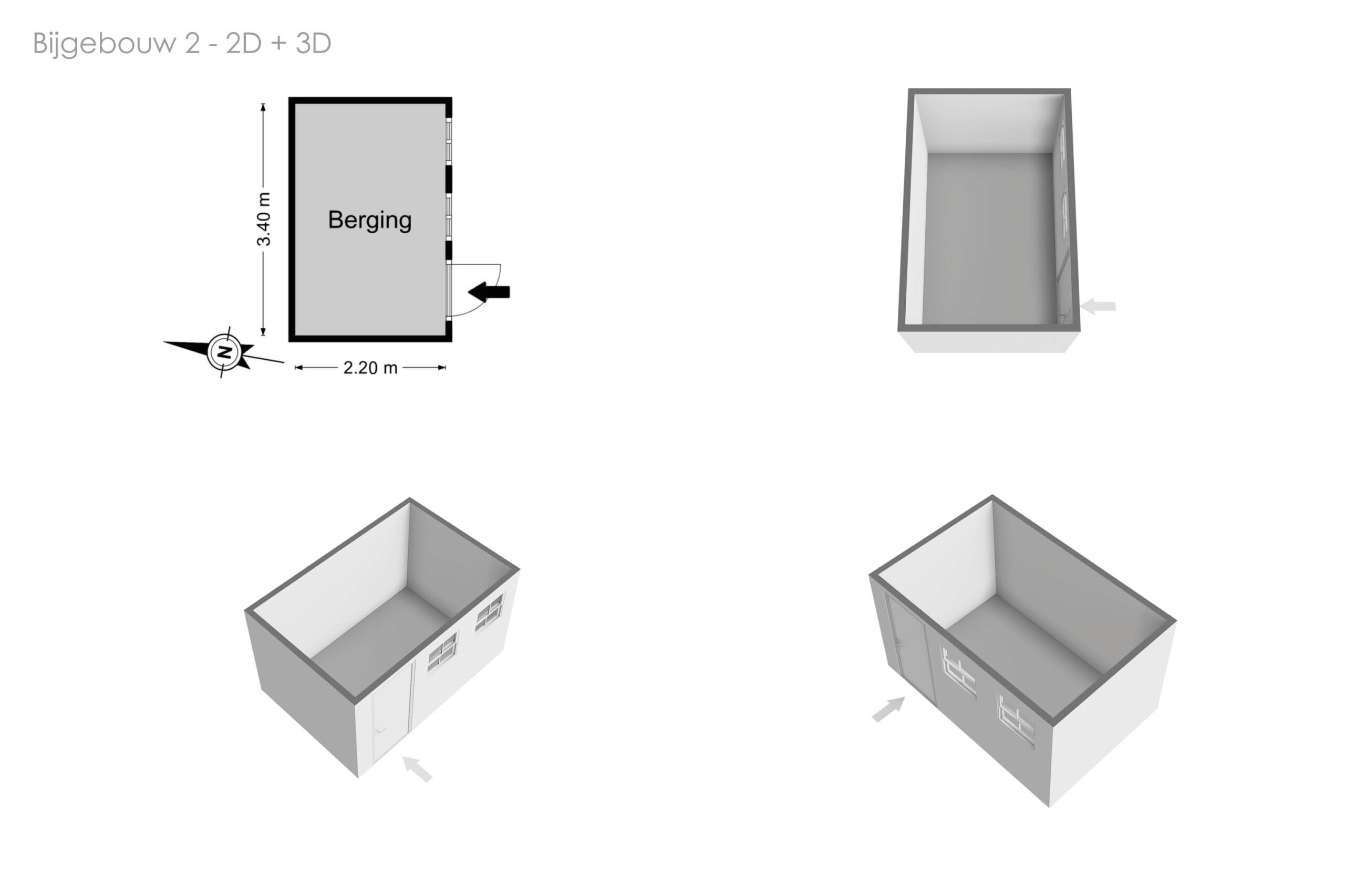 Bijgebouw 2 - 2D + 3D

3.40 m

Berging

N

2.20 m